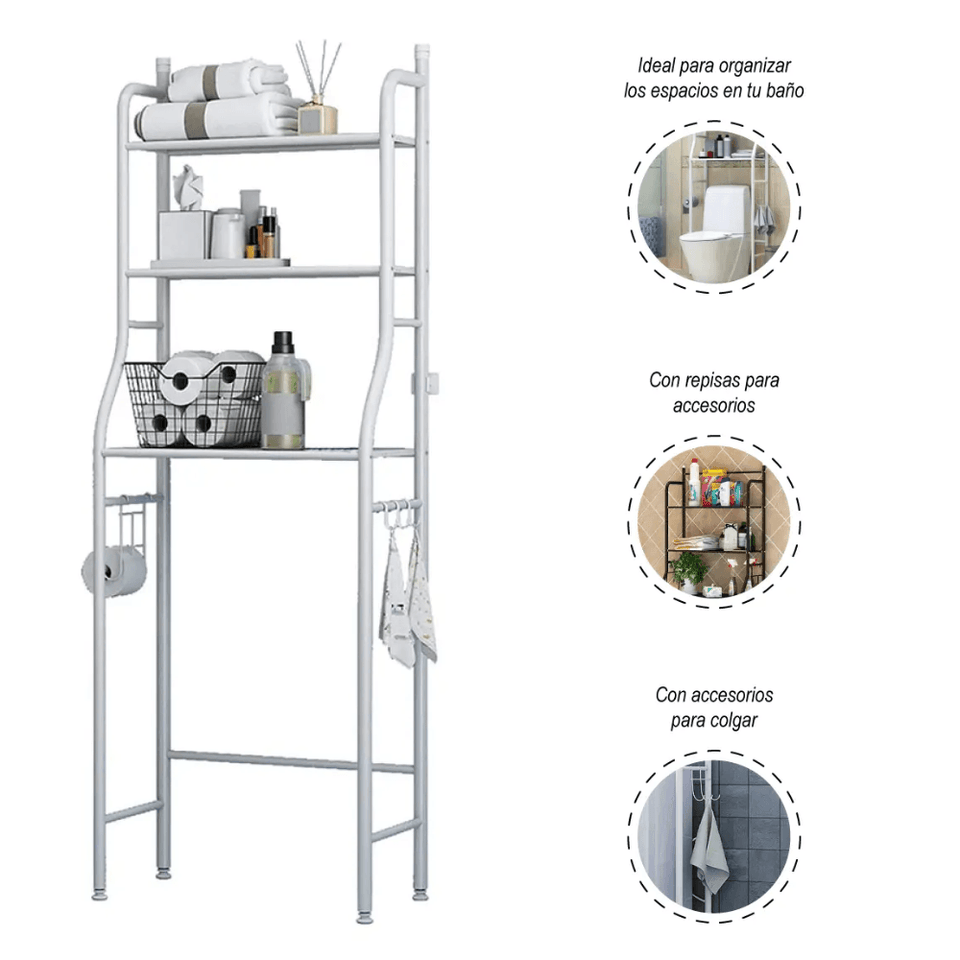 Ideal para organizar los espacios en tu baño

Con repisas para accesorios

Con accesorios para colgar