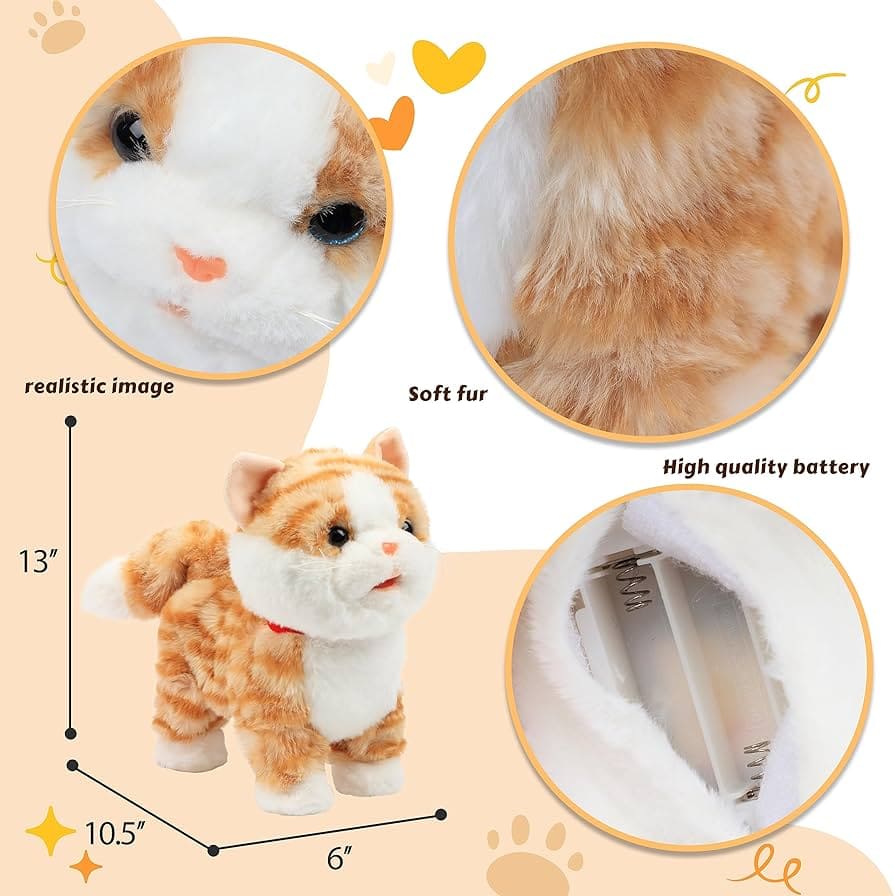 realistic image

Soft fur

High quality battery

13″

10.5″

6″